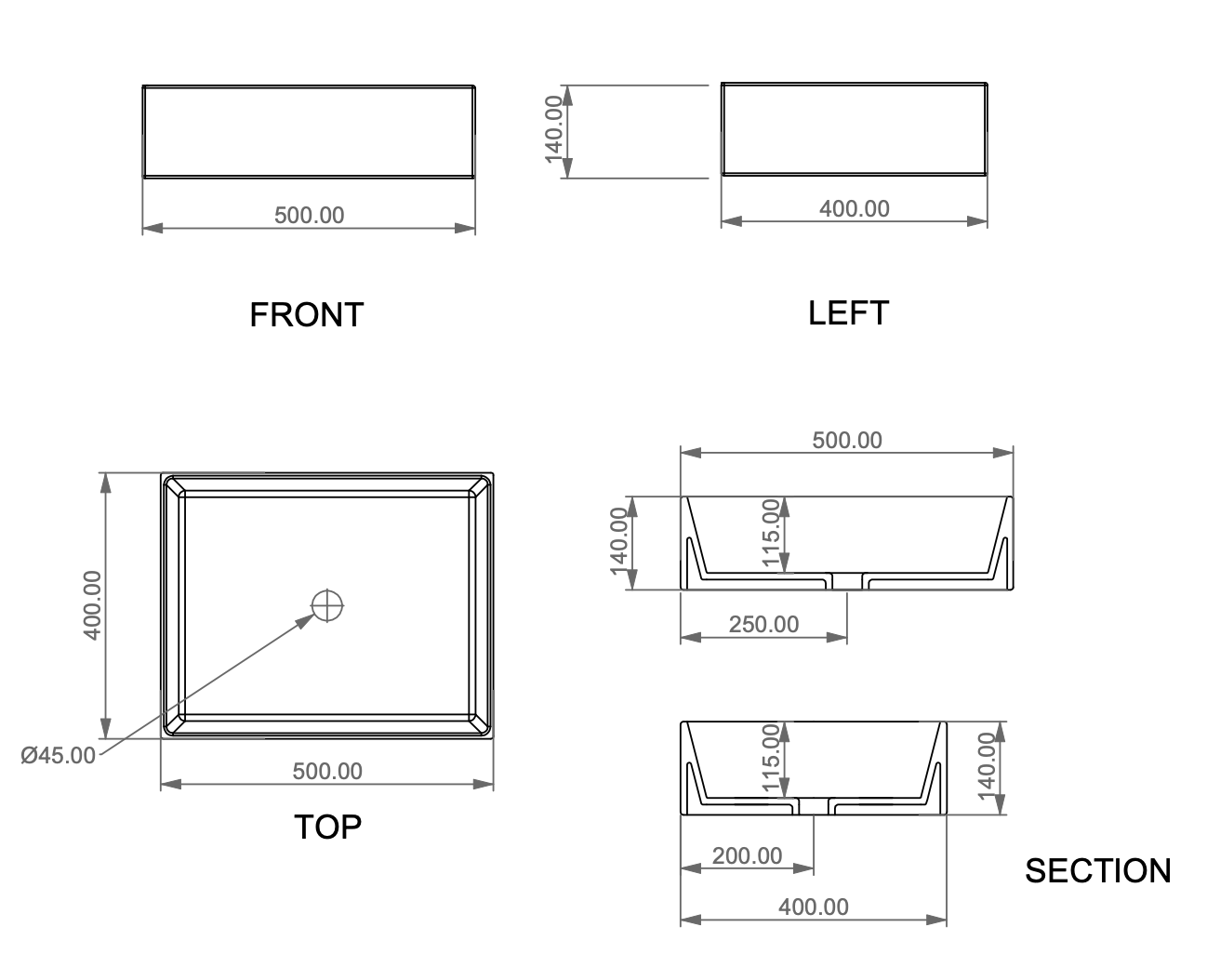 500.00

FRONT

140.00

400.00

LEFT

400.00

Ø45.00

500.00

TOP

500.00

140.00

115.00

250.00

115.00

140.00

200.00

400.00

SECTION